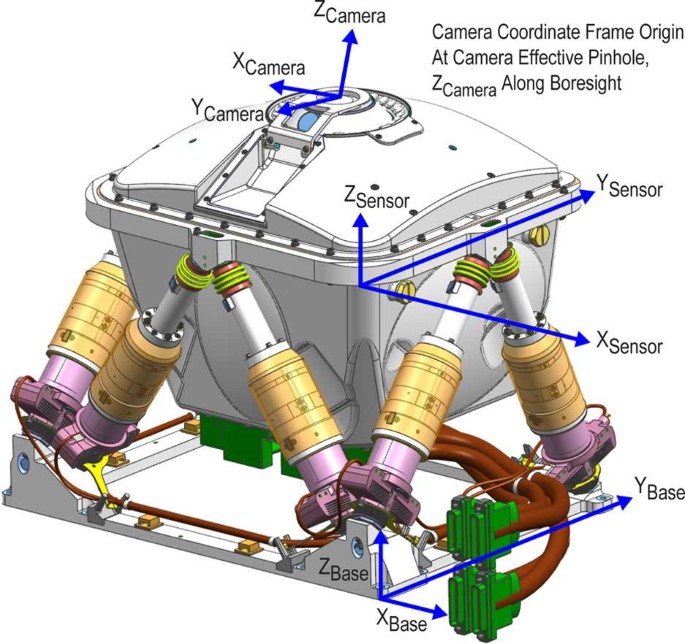 $Z_{Camera}$

Camera Coordinate Frame Origin At Camera Effective Pinhole, $Z_{Camera}$ Along Boresight

$X_{Camera}$

$Y_{Camera}$

$Z_{Sensor}$

$Y_{Sensor}$

$X_{Sensor}$

$Y_{Base}$

$Z_{Base}$

$X_{Base}$